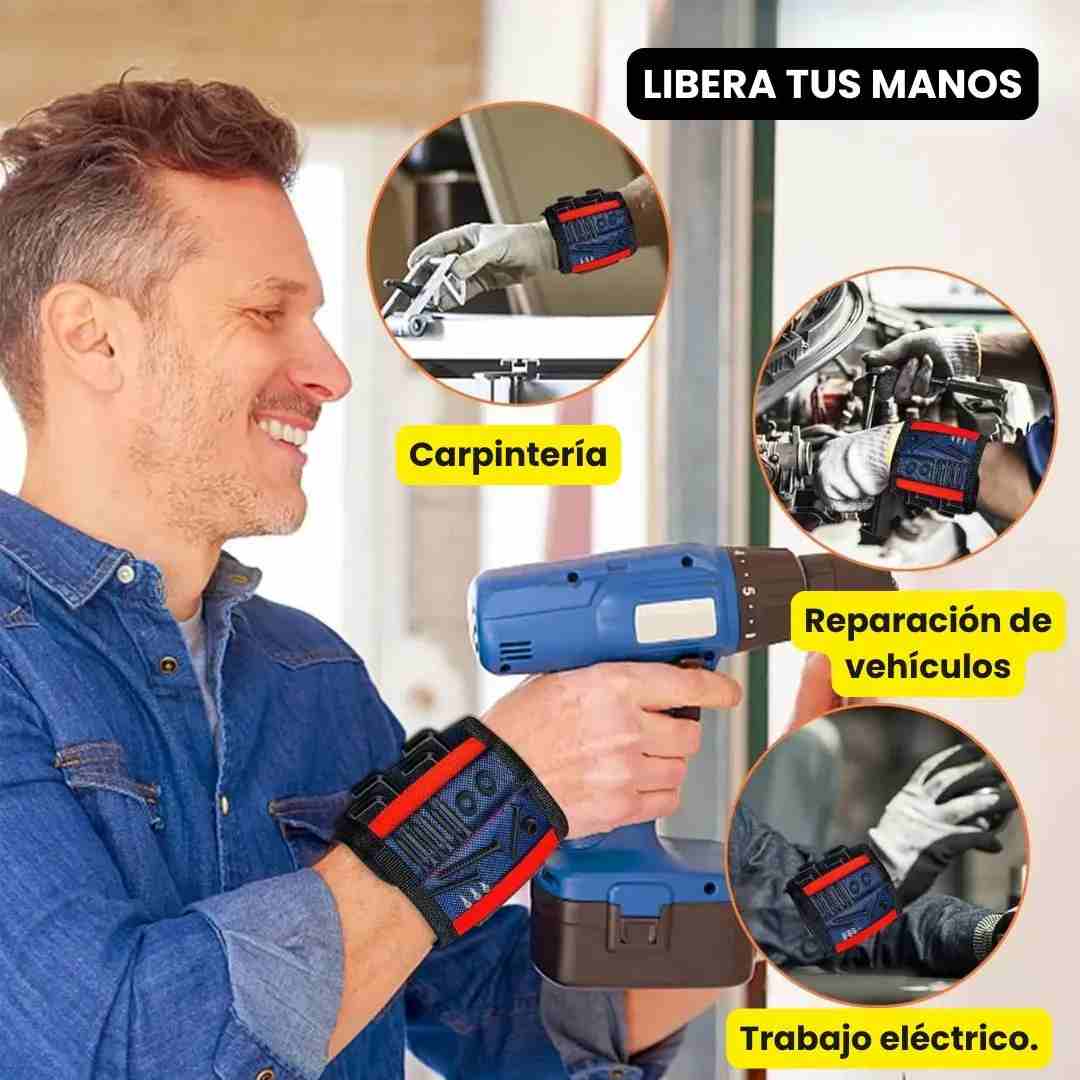 LIBERA TUS MANOS

Carpintería

Reparación de vehículos

Trabajo eléctrico.